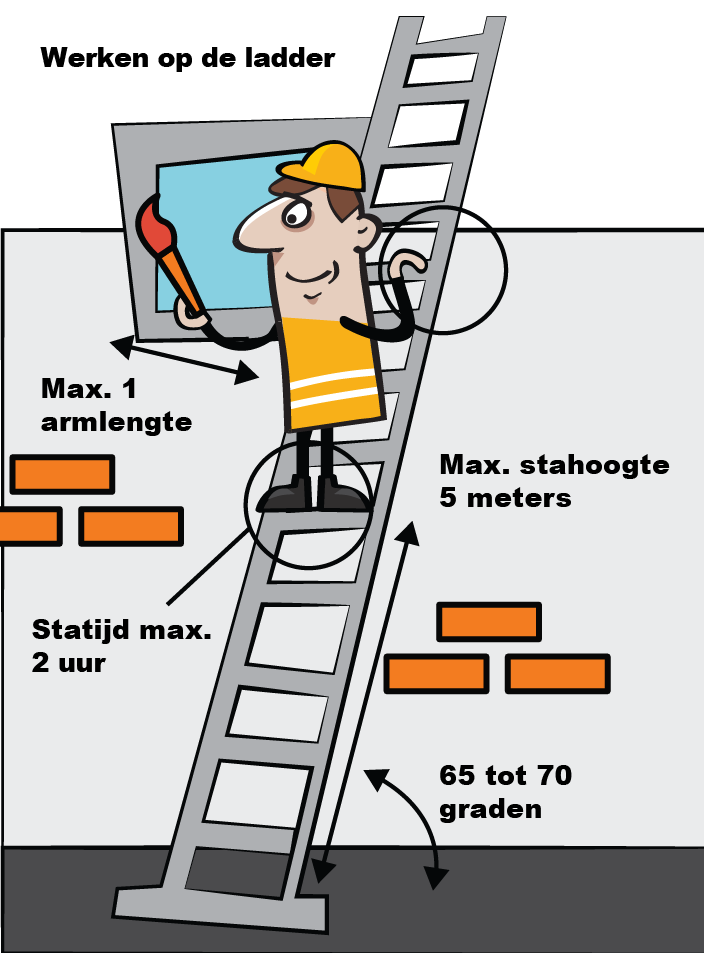 Werken op de ladder

Max. 1 armlengte

Max. stahoogte 5 meters

Statijd max. 2 uur

65 tot 70 graden